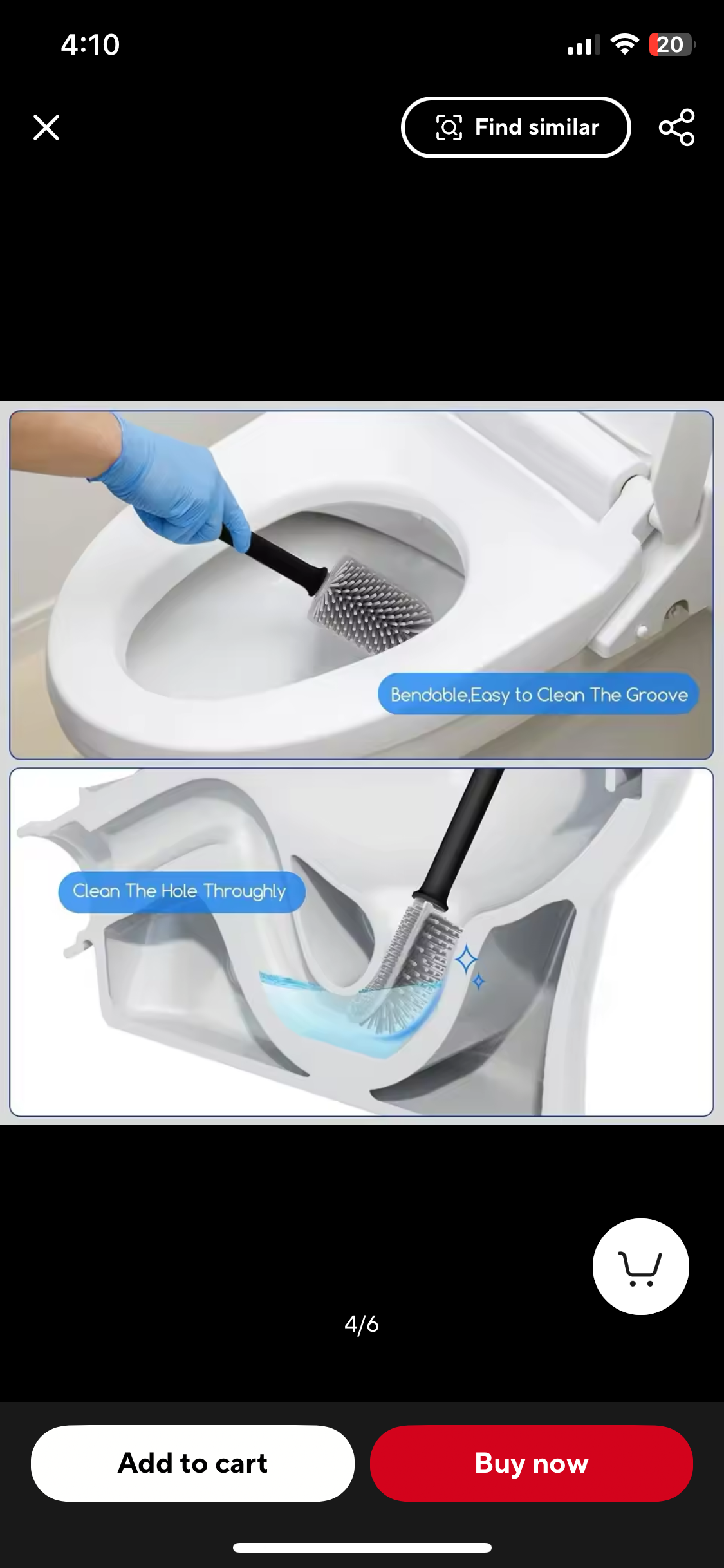 4:10

20

Find similar

Bendable,Easy to Clean The Groove

Clean The Hole Throughly

4/6

Add to cart

Buy now